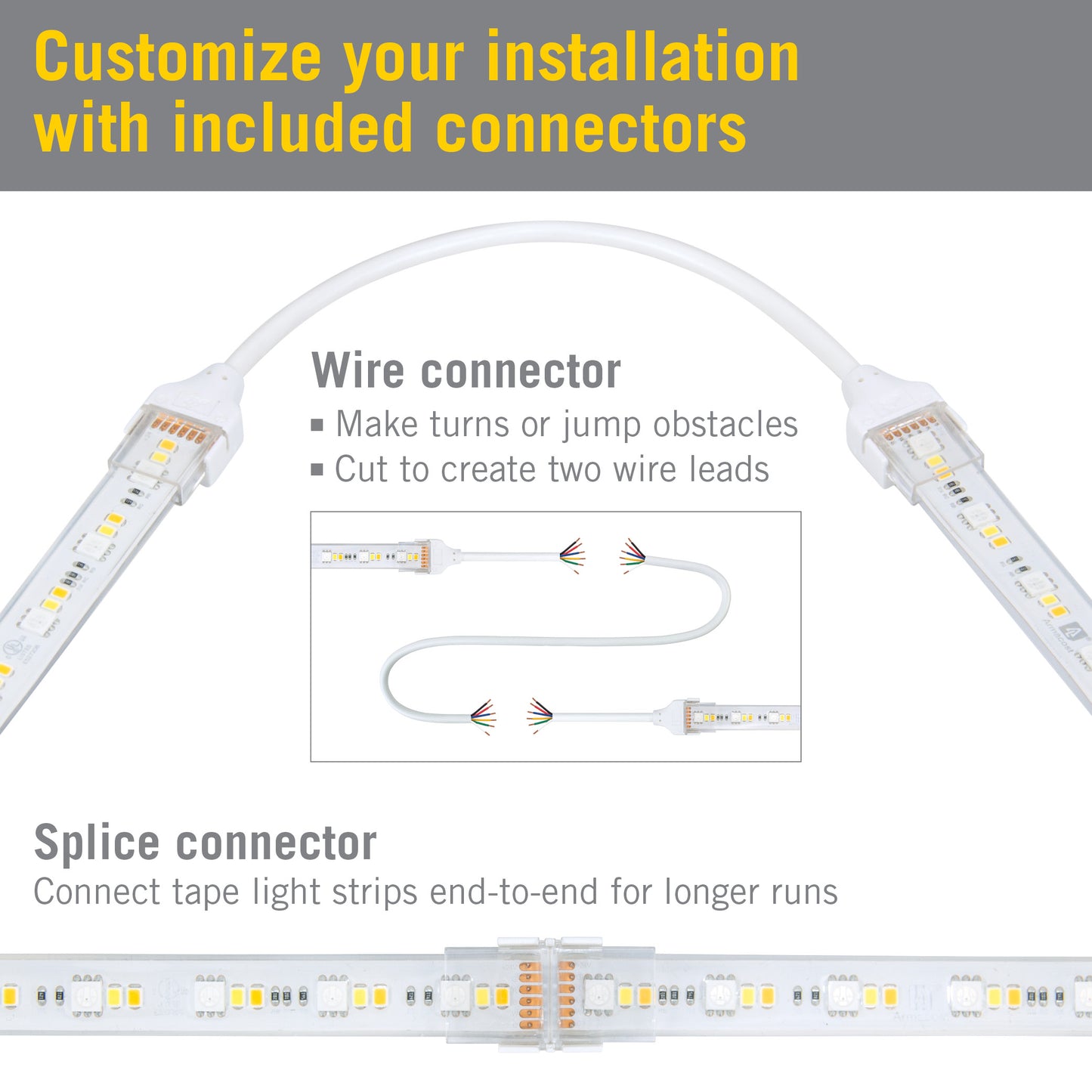 Customize your installation with included connectors

Wire connector
▪ Make turns or jump obstacles
▪ Cut to create two wire leads

Splice connector
Connect tape light strips end-to-end for longer runs