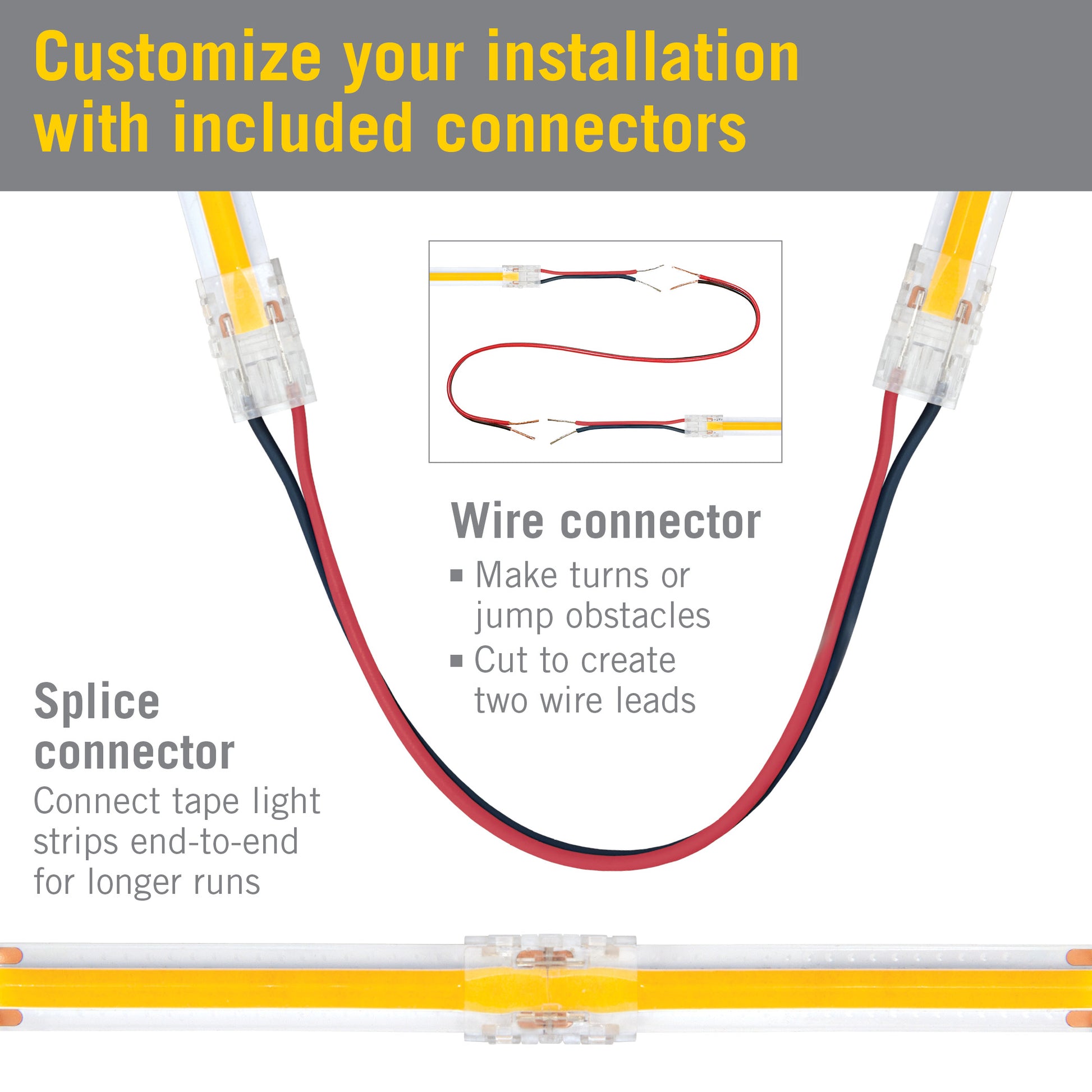 Customize your installation with included connectors

Wire connector

▪ Make turns or jump obstacles
▪ Cut to create two wire leads

Splice connector

Connect tape light strips end-to-end for longer runs